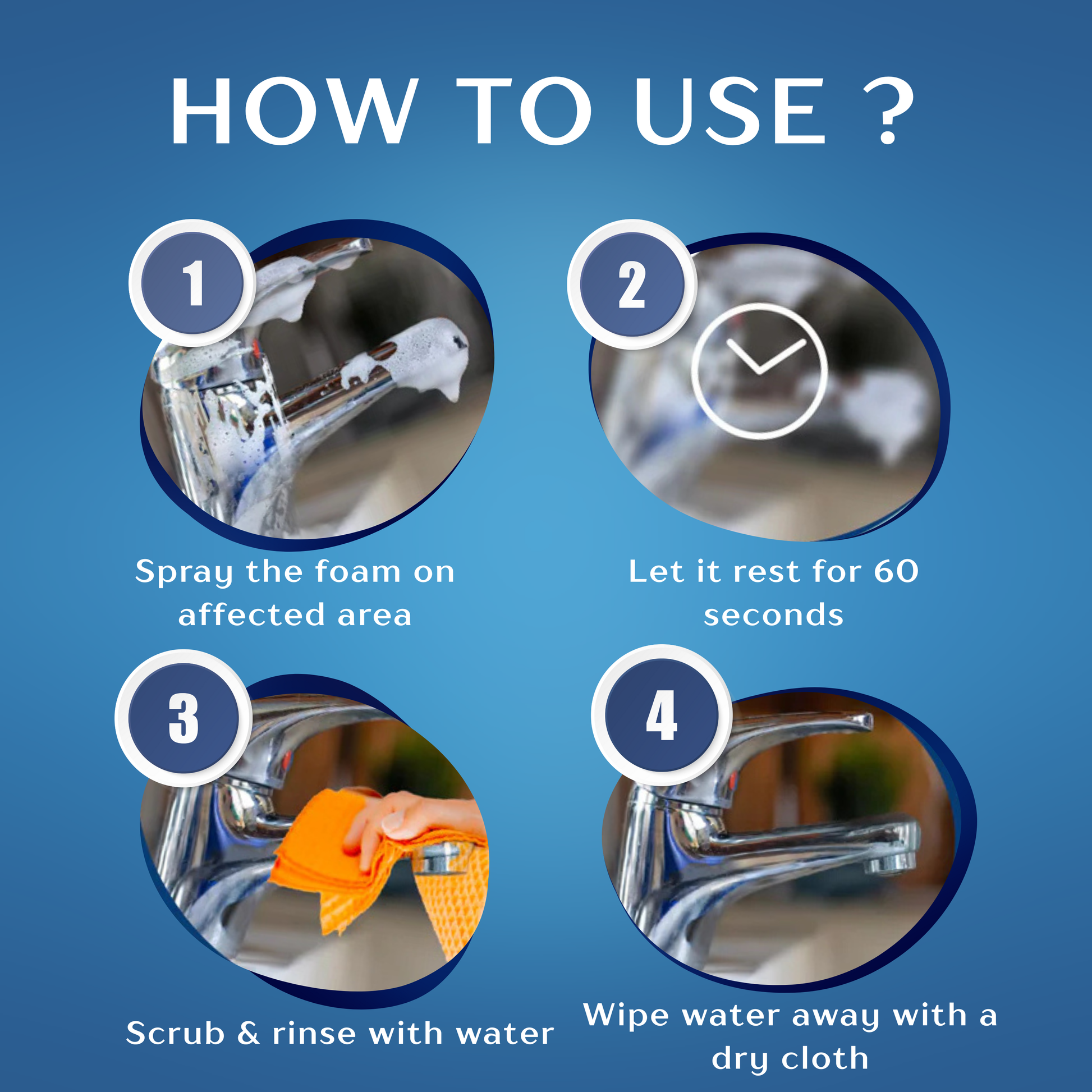 HOW TO USE ?

1

Spray the foam on affected area

2

Let it rest for 60 seconds

3

Scrub & rinse with water

4

Wipe water away with a dry cloth